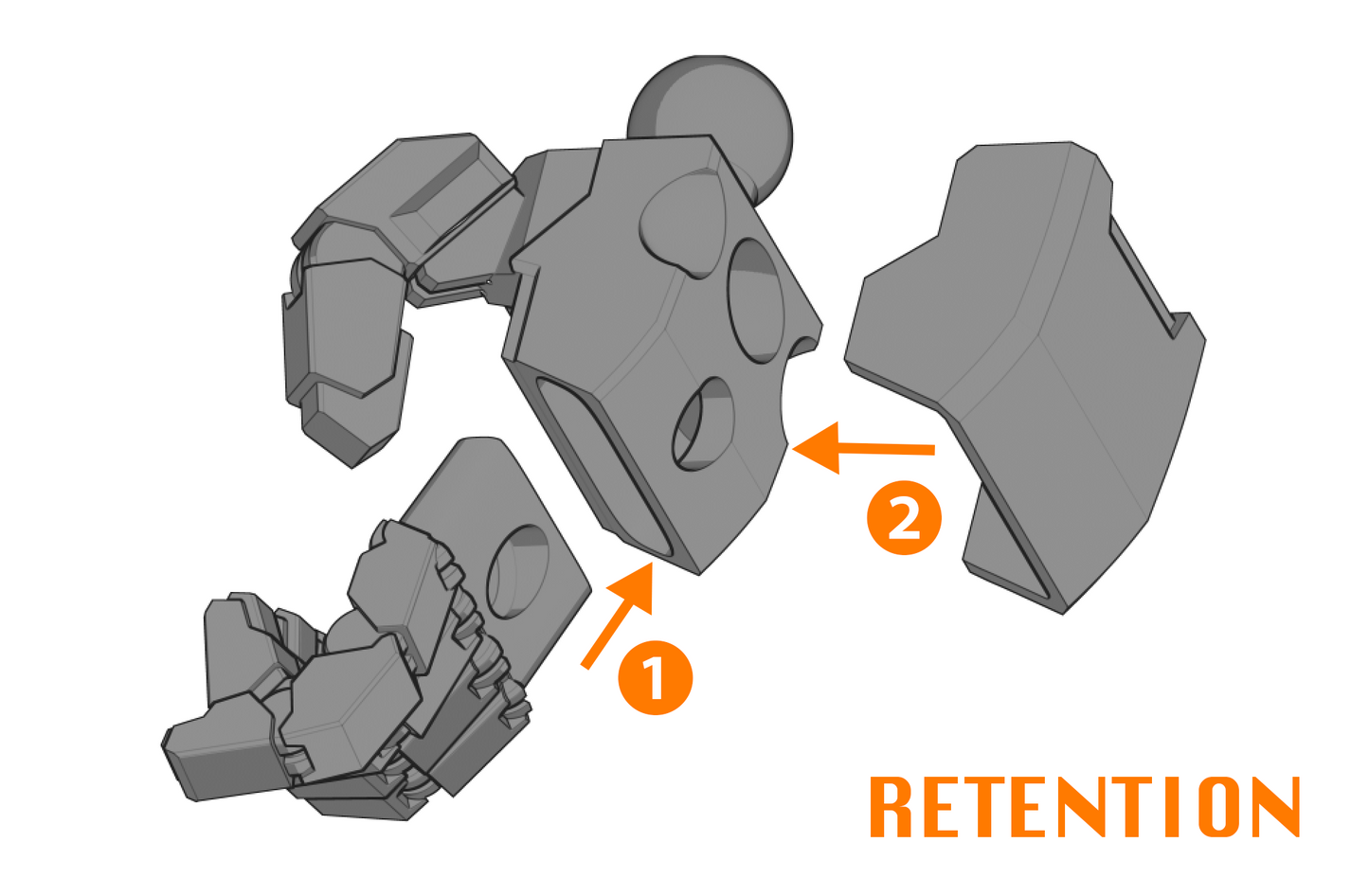 2

1

RETENTION