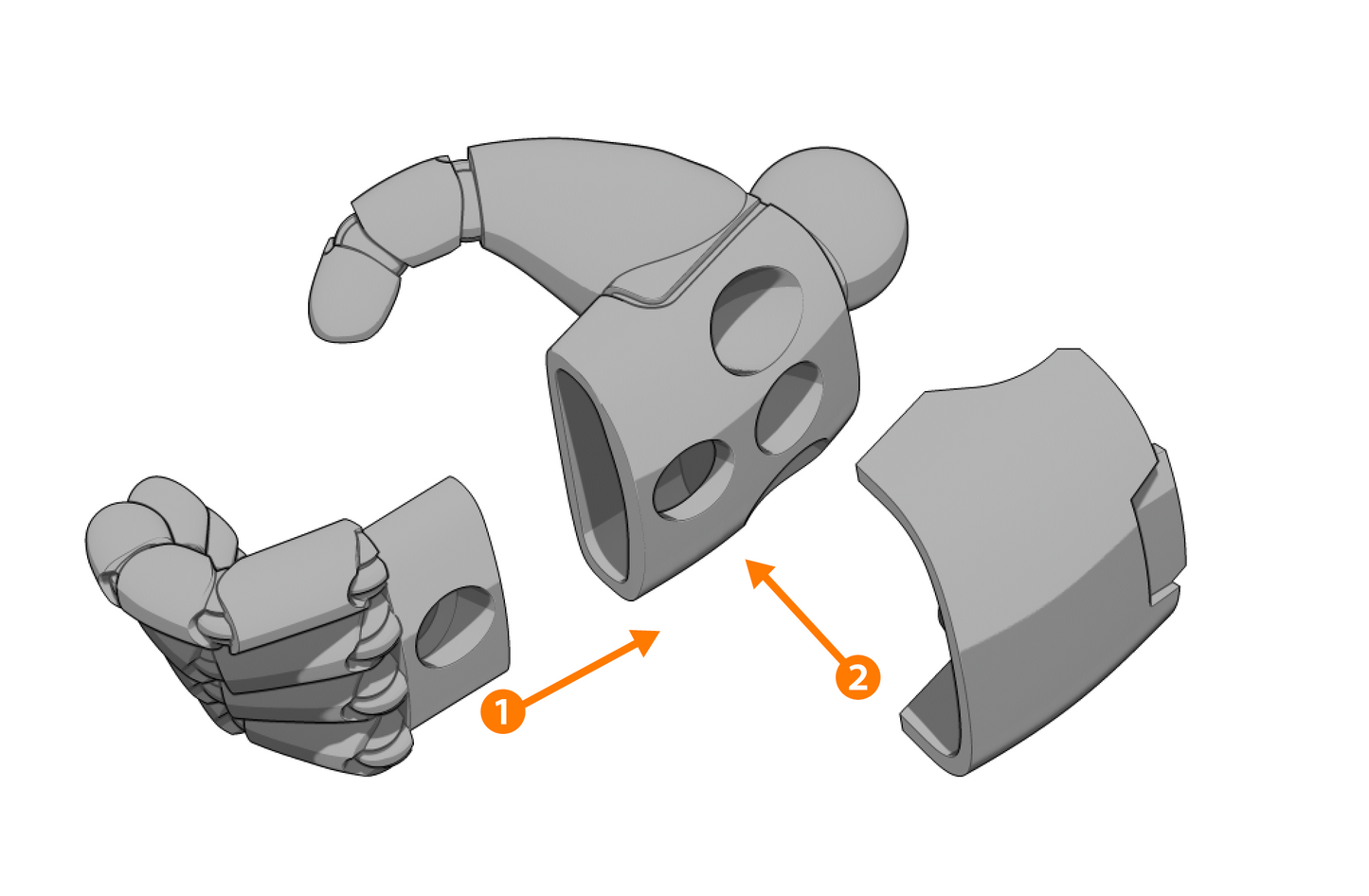 1
2